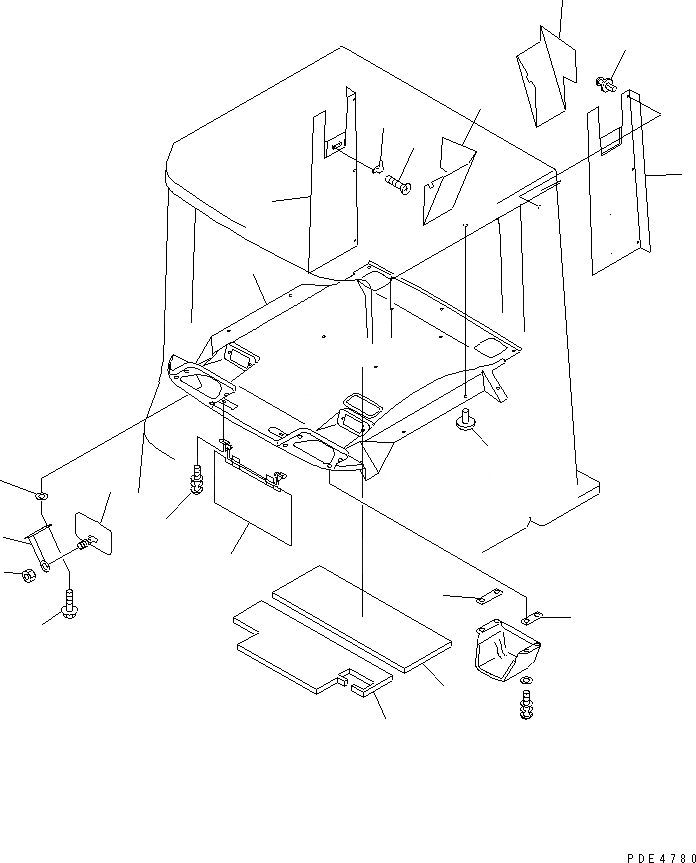 PDE4780