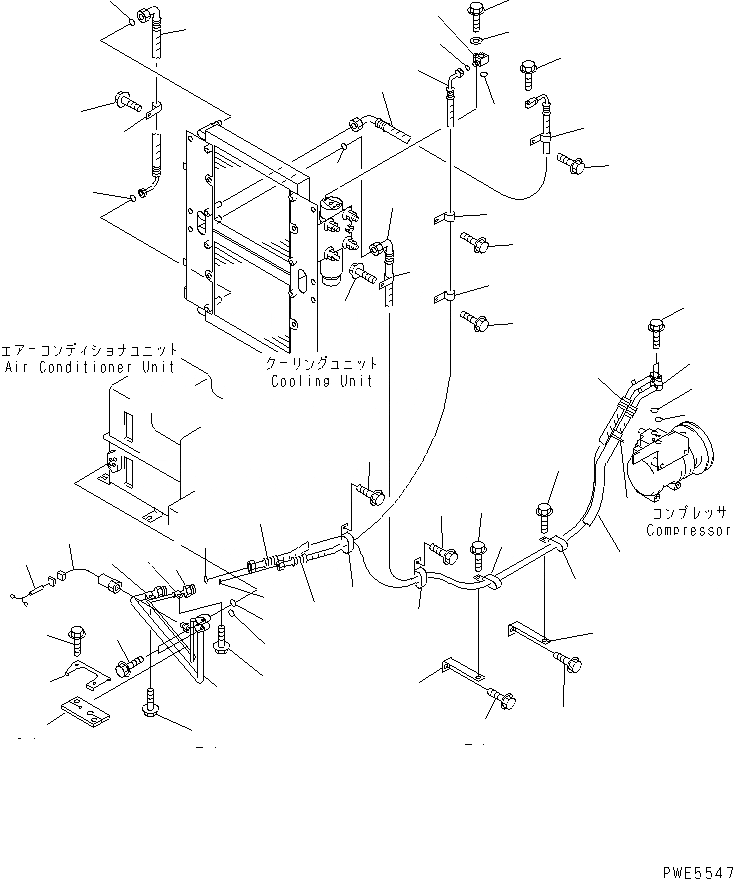 エアーコンディショナユニット
Air Conditioner Unit

クーリングユニット
Cooling Unit

コンプレッサ
Compressor

PWE5547