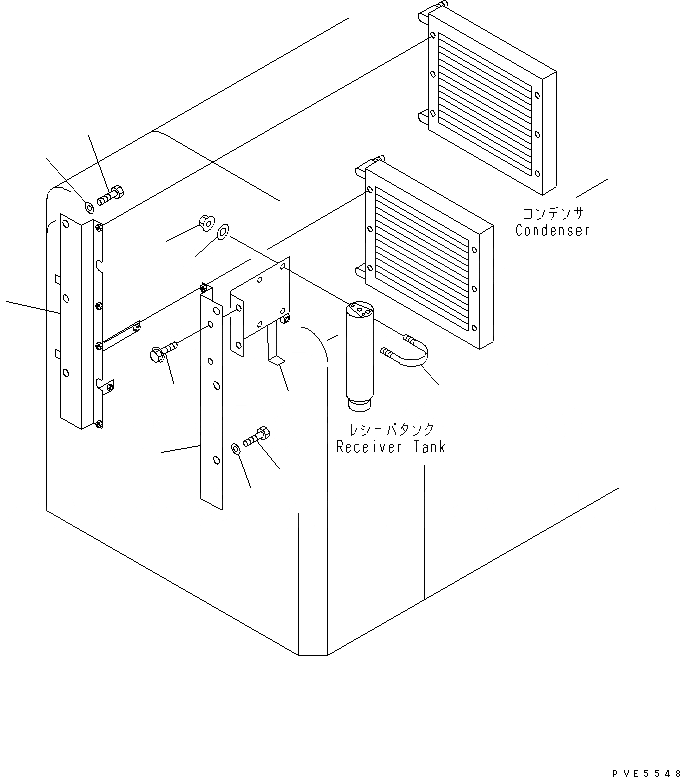 コンデンサ
Condenser

レシーバタンク
Receiver Tank

PVE5548