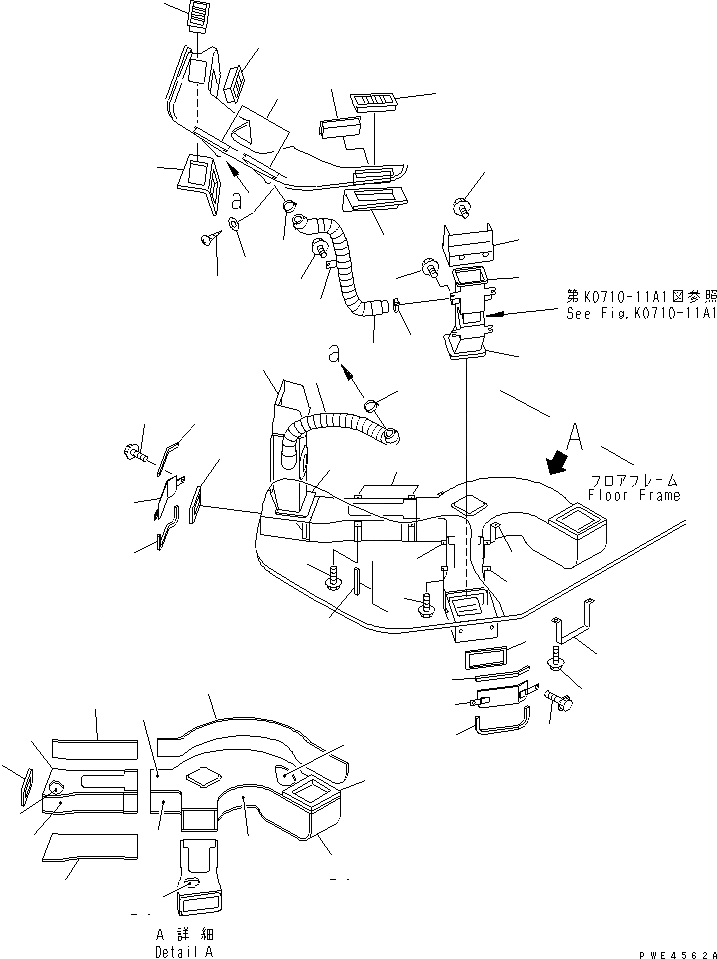 a

第K0710-11A1図参照
See Fig.K0710-11A1

a

A

フロアフレーム
Floor Frame

A 詳細
Detail A

PWE4562A