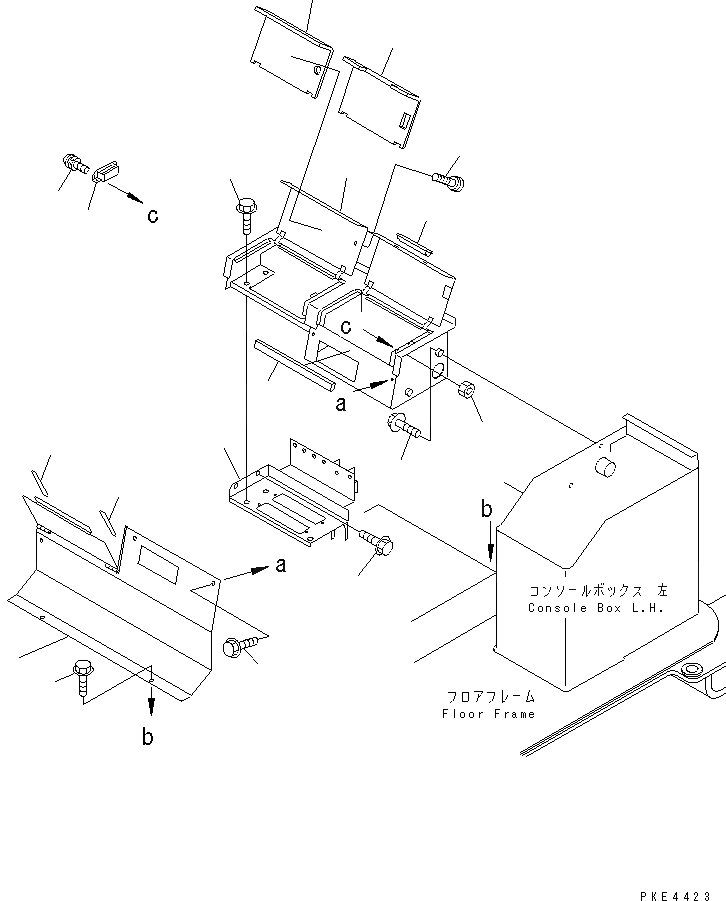 c

c

a

b

a

コンソールボックス 左
Console Box L.H.

フロアフレーム
Floor Frame

b

PKE4423