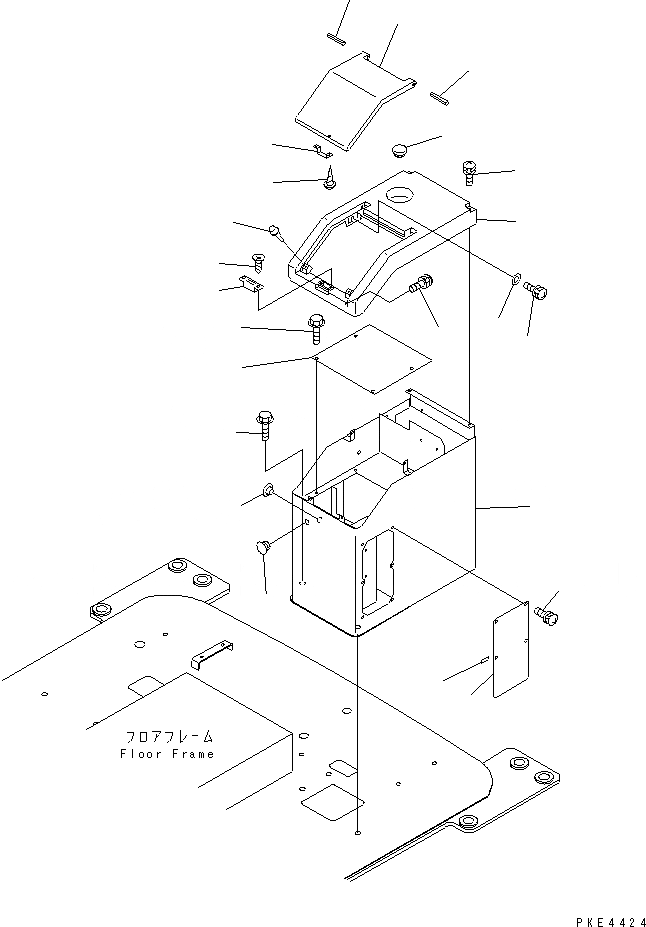 フロアフレーム
Floor Frame

PKE4424