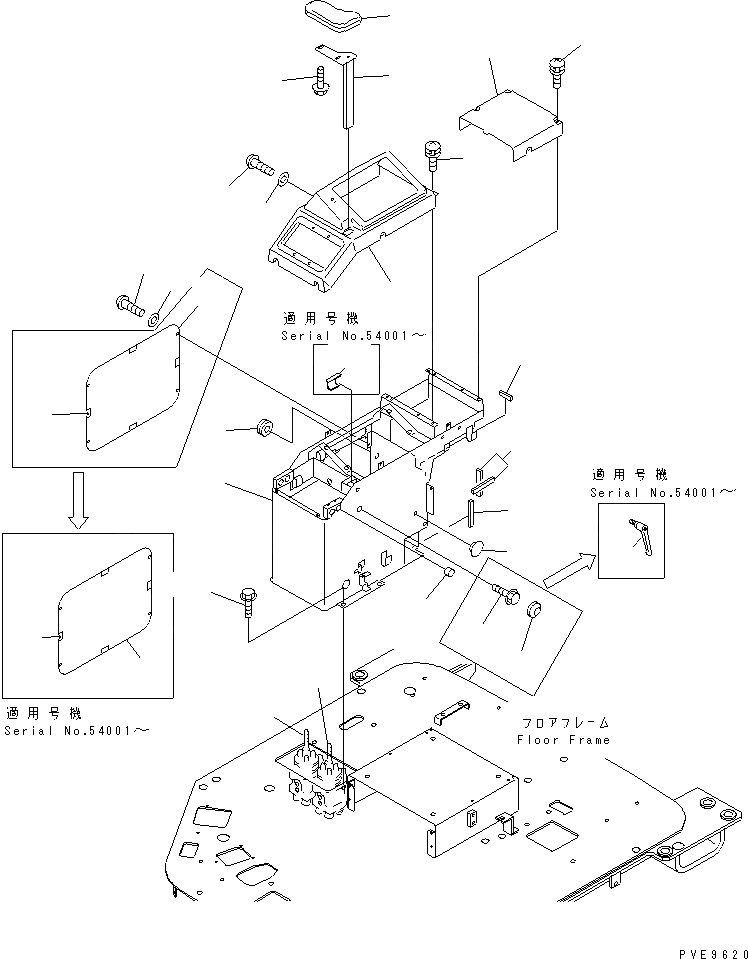 適用号機
Serial No.54001～

適用号機
Serial No.54001～

適用号機
Serial No.54001～

フロアフレーム
Floor Frame

PVE9620