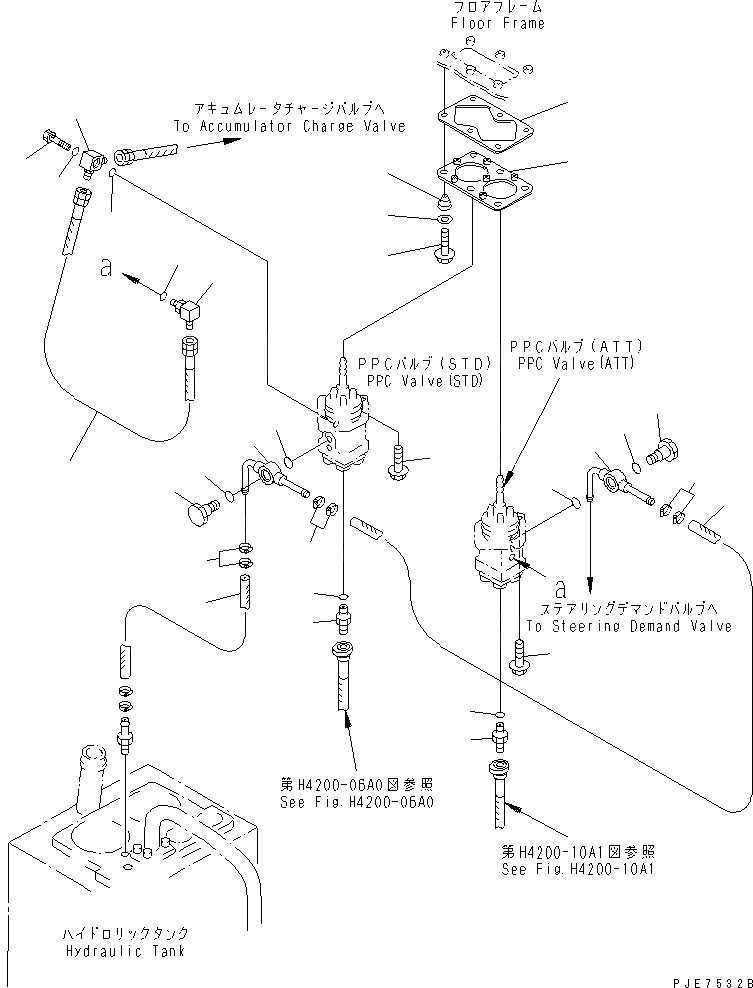 フロアフレーム
Floor Frame

アキュムレータチャージバルブへ
To Accumulator Charge Valve

a

PPCバルブ(STD)
PPC Valve(STD)

PPCバルブ(ATT)
PPC Valve(ATT)

a

ステアリングデマンドバルブへ
To Steering Demand Valve

第H4200-06A0図参照
See Fig.H4200-06A0

第H4200-10A1図参照
See Fig.H4200-10A1

ハイドロリックタンク
Hydraulic Tank

PJE7532B