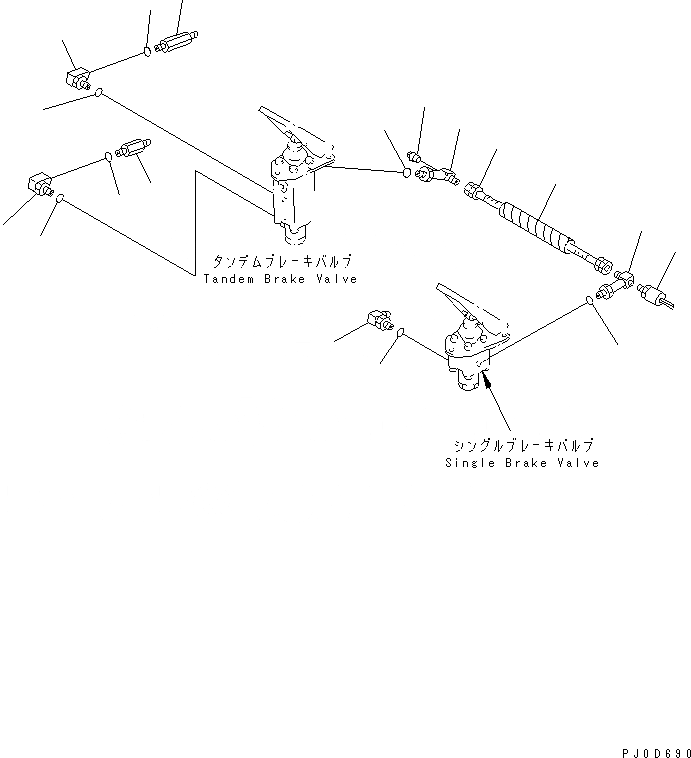 タンデムブレーキバルブ
Tandem Brake Valve

シングルブレーキバルブ
Single Brake Valve

PJ0D690