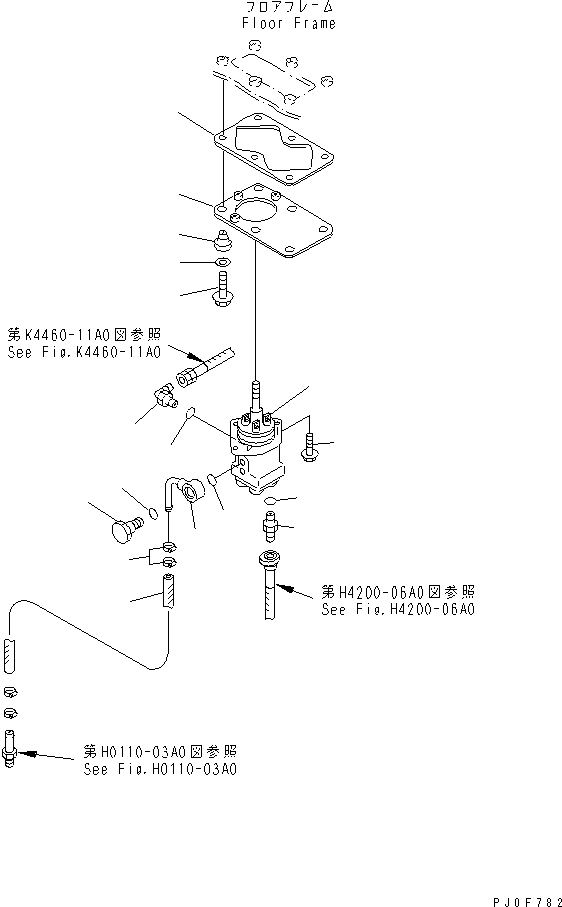 フロアフレーム
Floor Frame

第K4460-11A0図参照
See Fig.K4460-11A0

第H4200-06A0図参照
See Fig.H4200-06A0

第H0110-03A0図参照
See Fig.H0110-03A0

PJ0F782