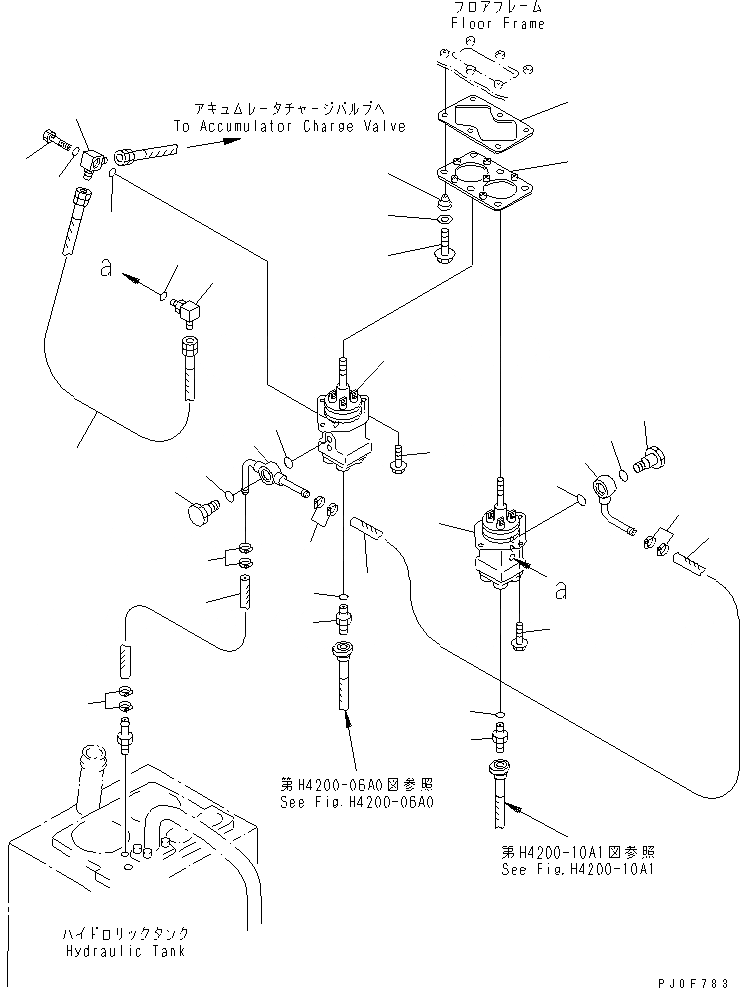 フロアフレーム
Floor Frame

アキュムレータチャージバルブへ
To Accumulator Charge Valve

a

a

第H4200-06A0図参照
See Fig.H4200-06A0

第H4200-10A1図参照
See Fig.H4200-10A1

ハイドロリックタンク
Hydraulic Tank

PJ0F783