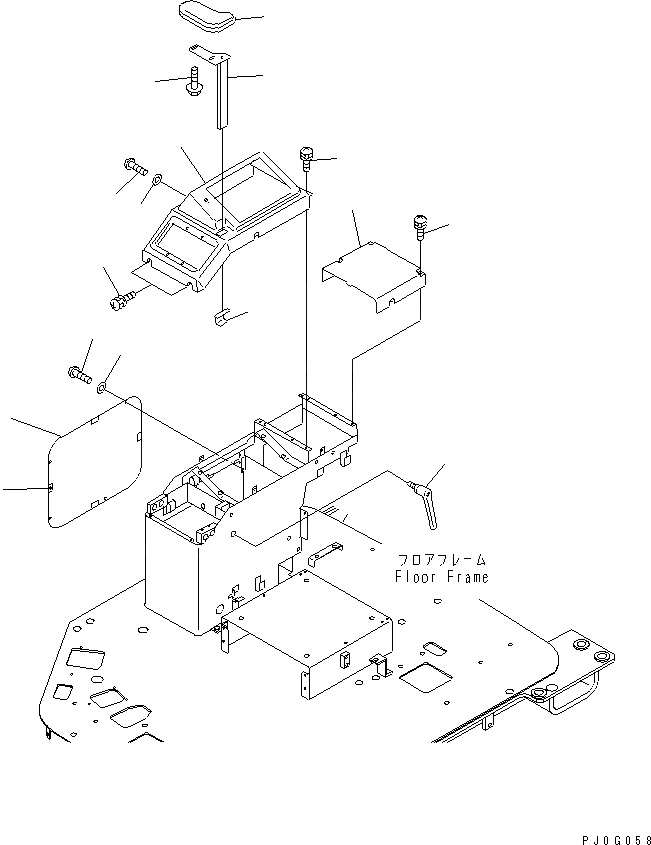 フロアフレーム
Floor Frame

PJ0G058