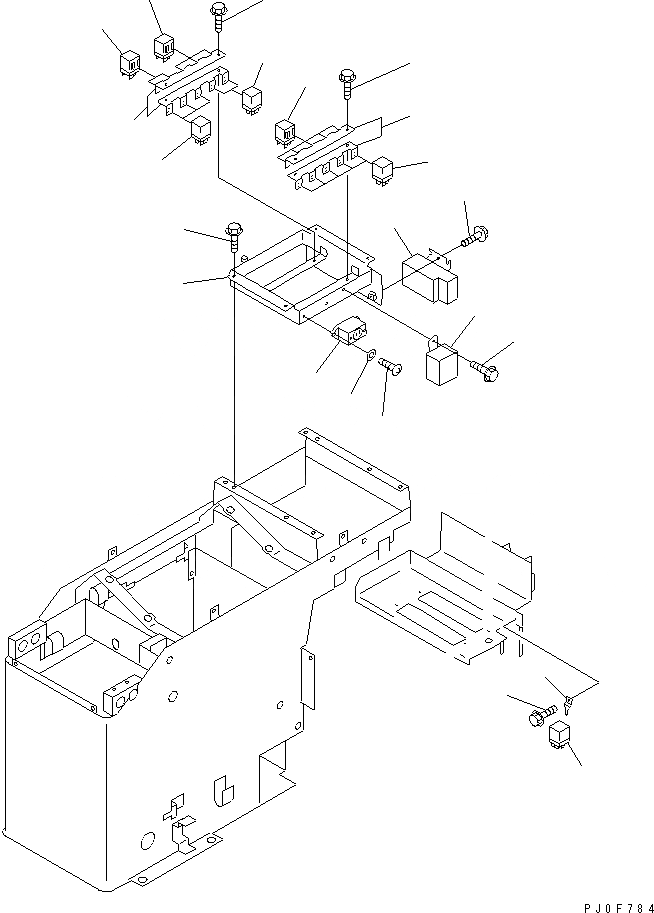 PJ0F784