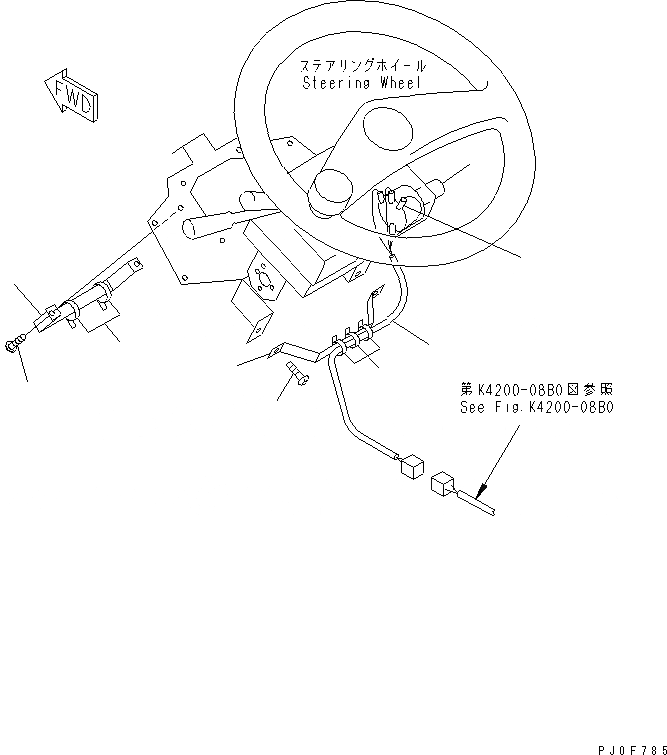 FWD

ステアリングホイール
Steering Wheel

第K4200-08B0図参照
See Fig.K4200-08B0

PJ0F785