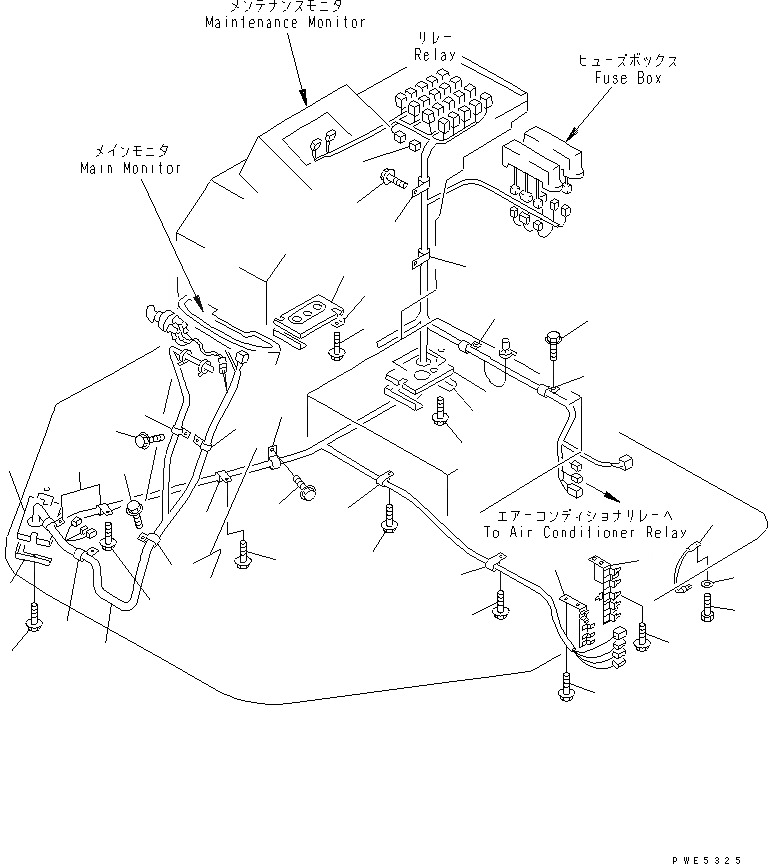 メンテナンスモニタ
Maintenance Monitor

リレー
Relay

ヒューズボックス
Fuse Box

メインモニタ
Main Monitor

エアーコンディショナリレーへ
To Air Conditioner Relay

PWE5325