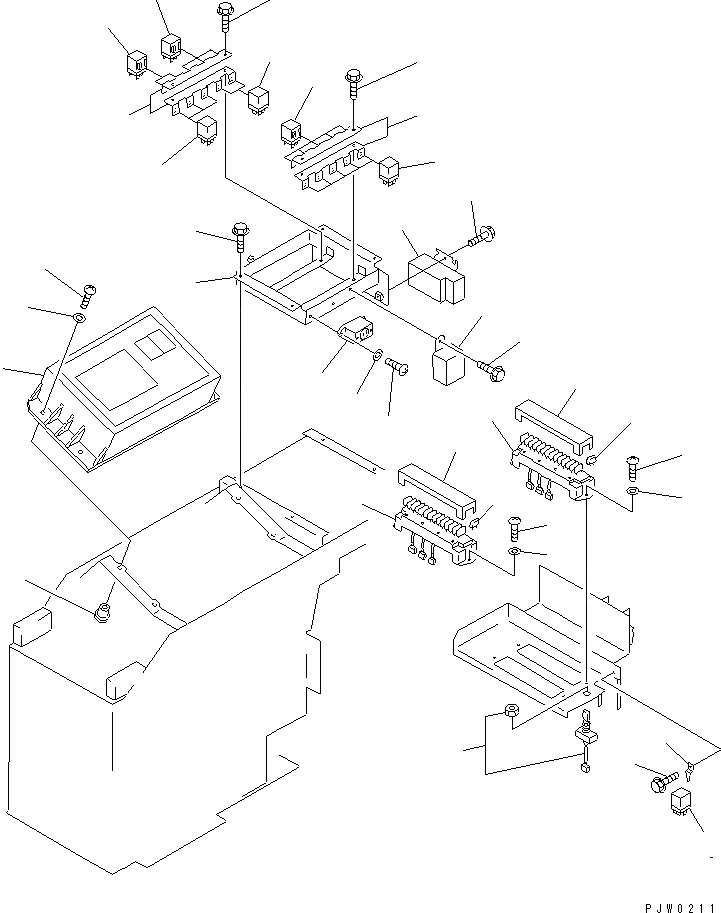 PJW0211