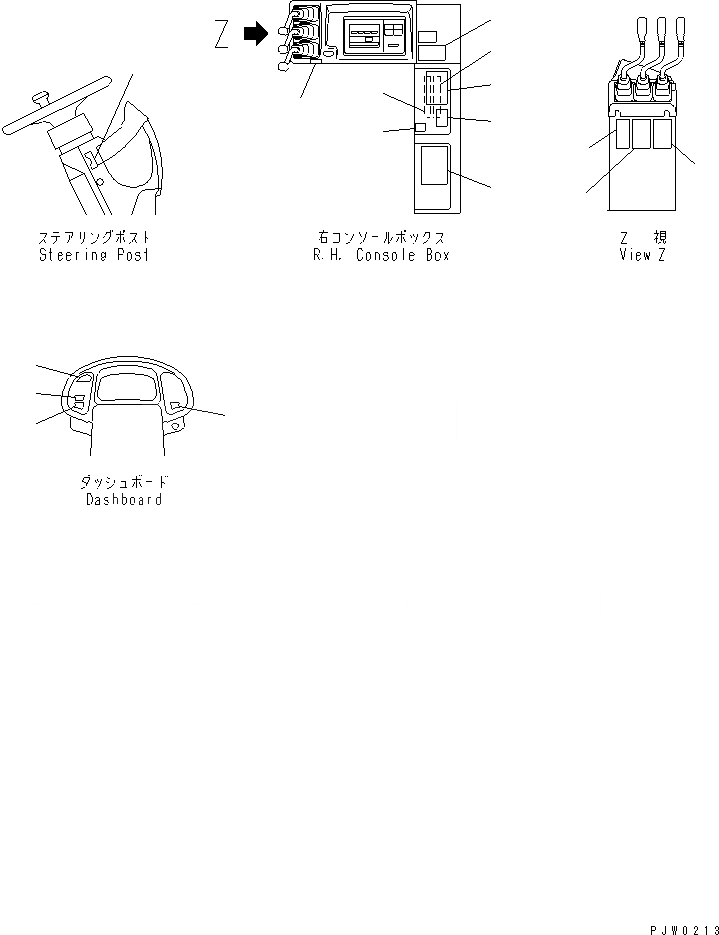 Z

ステアリングポスト
Steering Post

右コンソールボックス
R.H. Console Box

Z 視
View Z

ダッシュボード
Dashboard

PJW0213