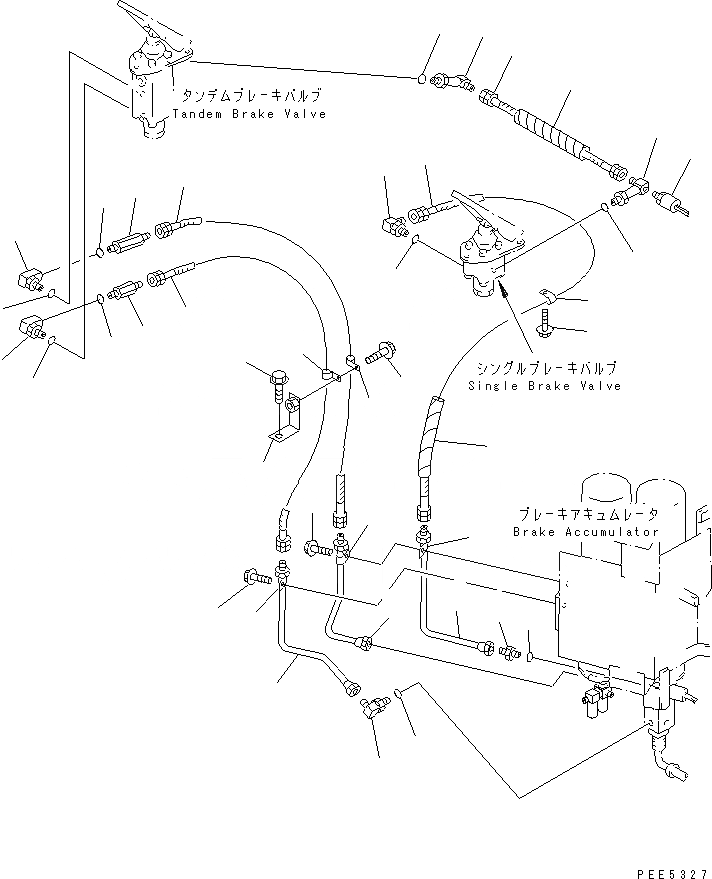 タンデムブレーキバルブ
Tandem Brake Valve

シングルブレーキバルブ
Single Brake Valve

ブレーキアキュムレータ
Brake Accumulator

PEE5327