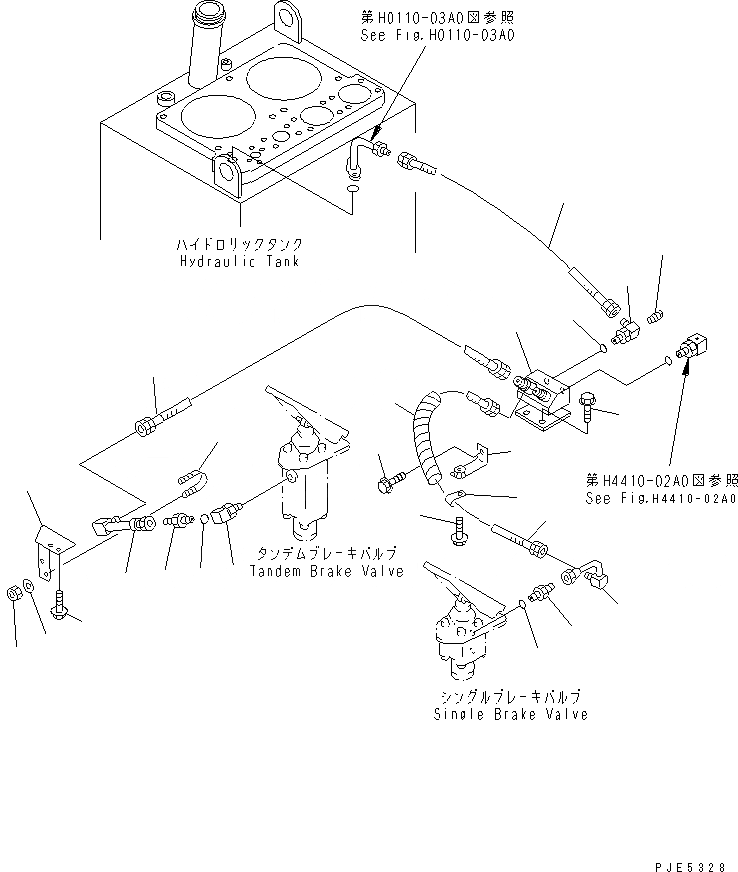 第H0110-03A0図参照
See Fig.H0110-03A0

ハイドロリックタンク
Hydraulic Tank

第H4410-02A0図参照
See Fig.H4410-02A0

タンデムブレーキバルブ
Tandem Brake Valve

シングルブレーキバルブ
Single Brake Valve

PJE5328