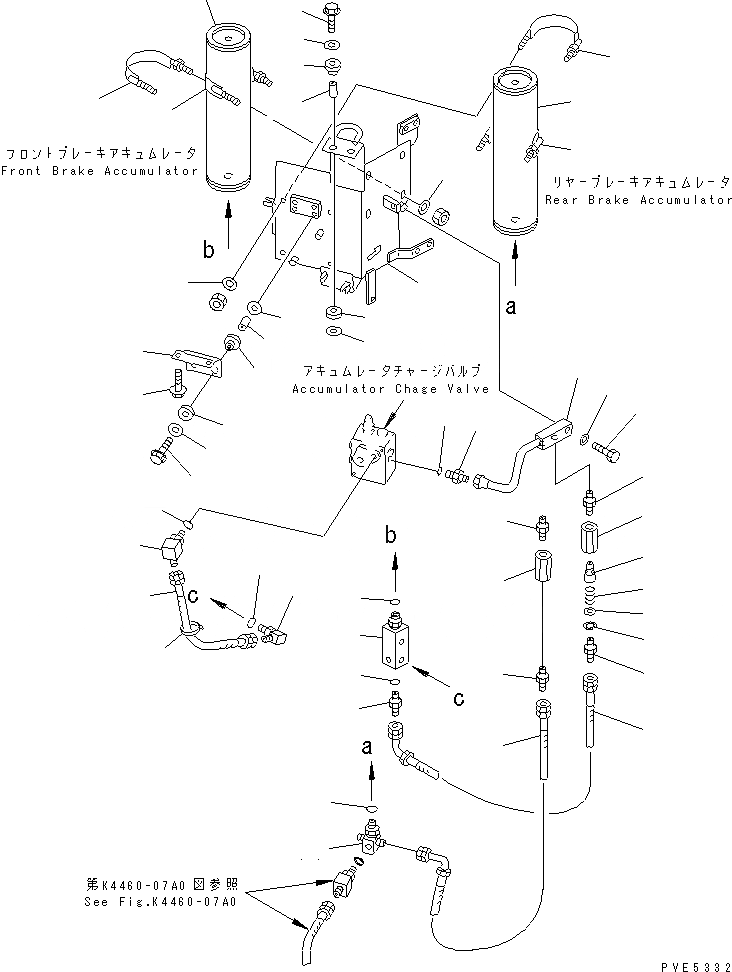 フロントブレーキアキュムレータ
Front Brake Accumulator

リヤーブレーキアキュムレータ
Rear Brake Accumulator

b

a

アキュムレータチャージバルブ
Accumulator Chage Valve

b

c

c

a

第K4460-07A0図参照
See Fig.K4460-07A0

PVE5332