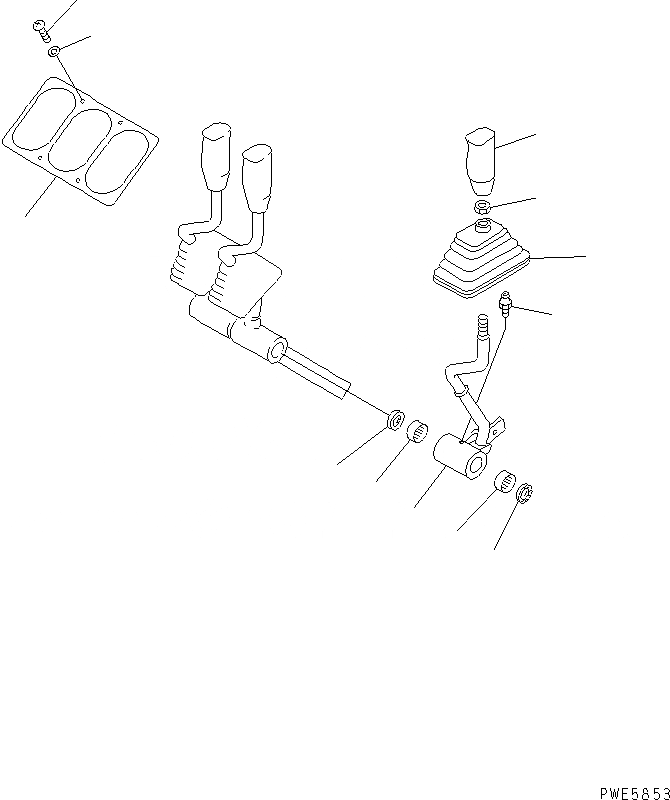 PWE5853