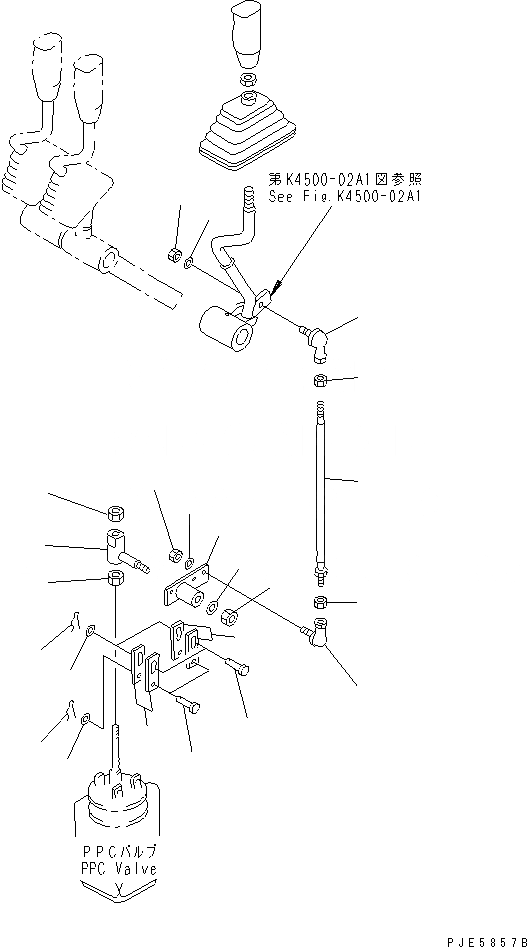 第K4500-02A1図参照
See Fig.K4500-02A1

PPCバルブ
PPC Valve

PJE5857B