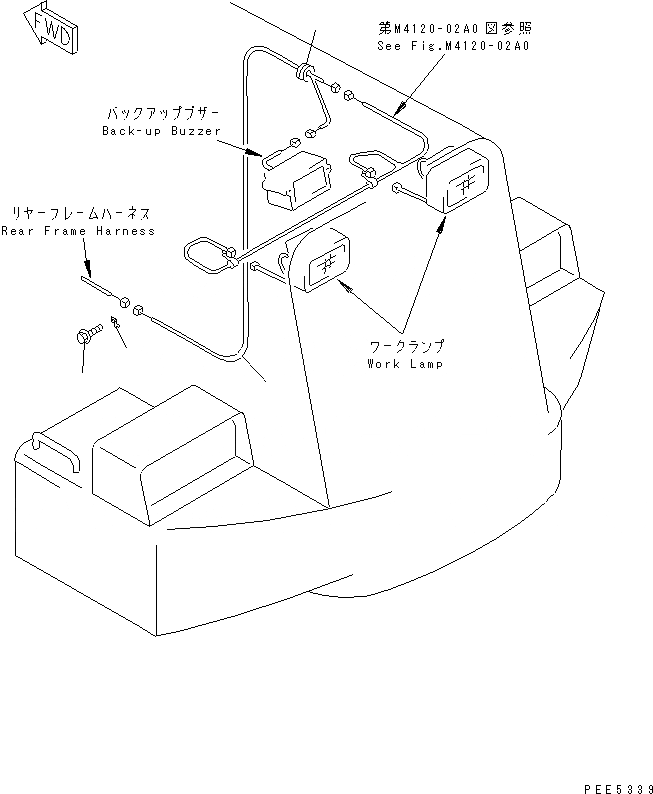 FWD

第M4120-02A0図参照
See Fig.M4120-02A0

バックアップブザー
Back-up Buzzer

リヤーフレームハーネス
Rear Frame Harness

ワークランプ
Work Lamp

PEE5339