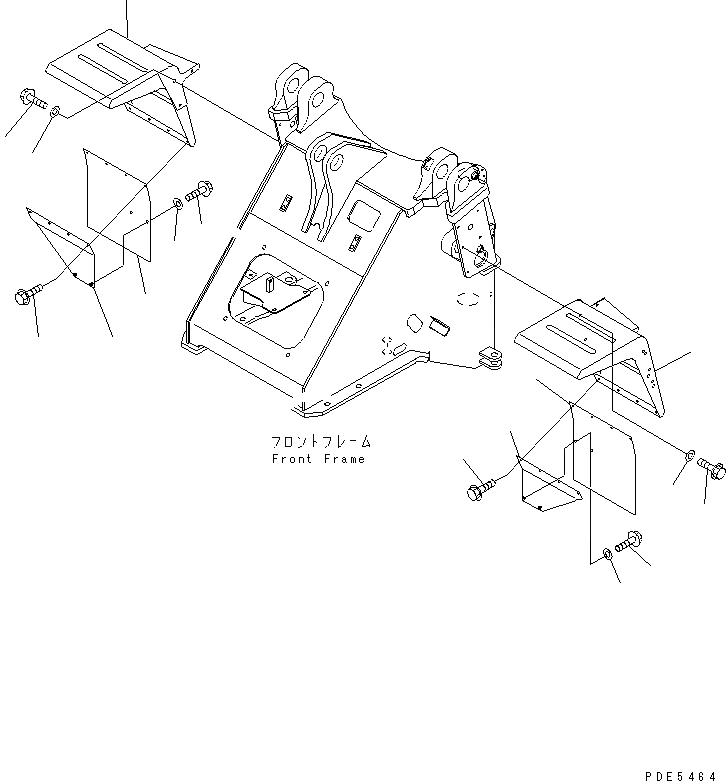 フロントフレーム
Front Frame

PDE5464