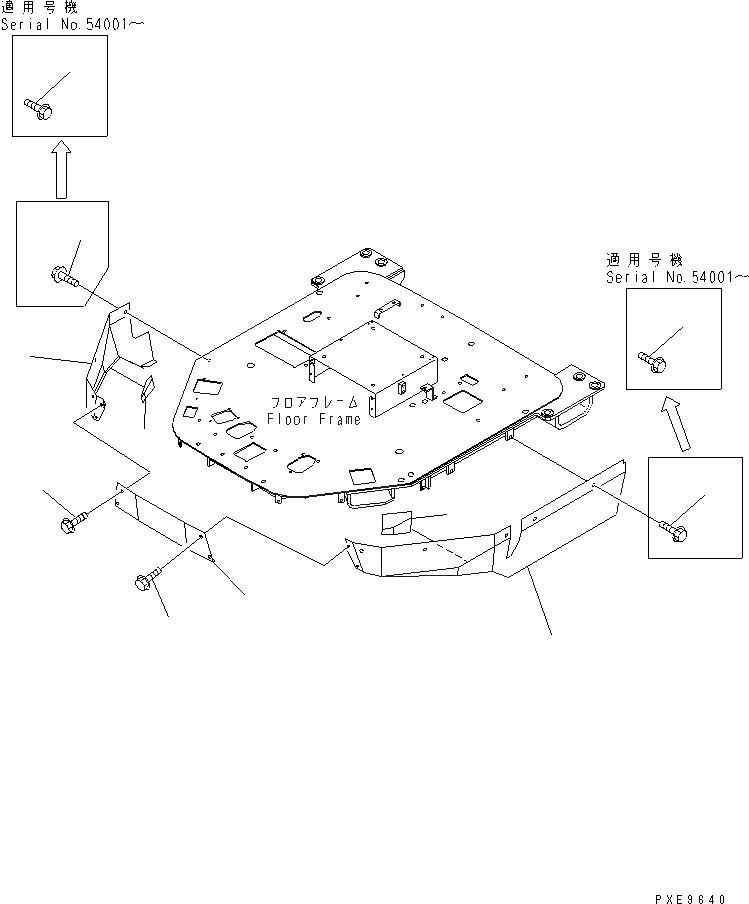 適用号機
Serial No.54001~

適用号機
Serial No.54001~

フロアフレーム
Floor Frame

PXE9640