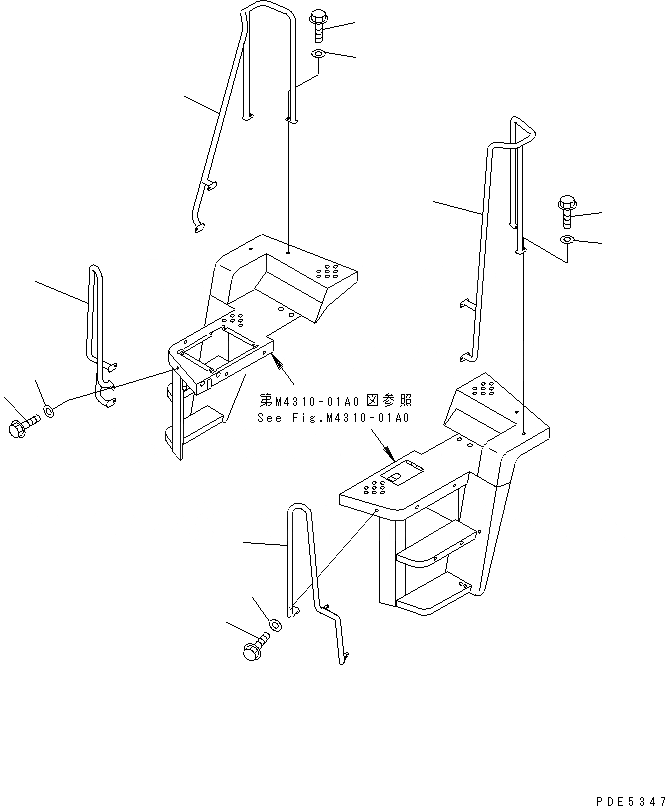 第M4310-01A0 図参照
See Fig.M4310-01A0

PDE5347