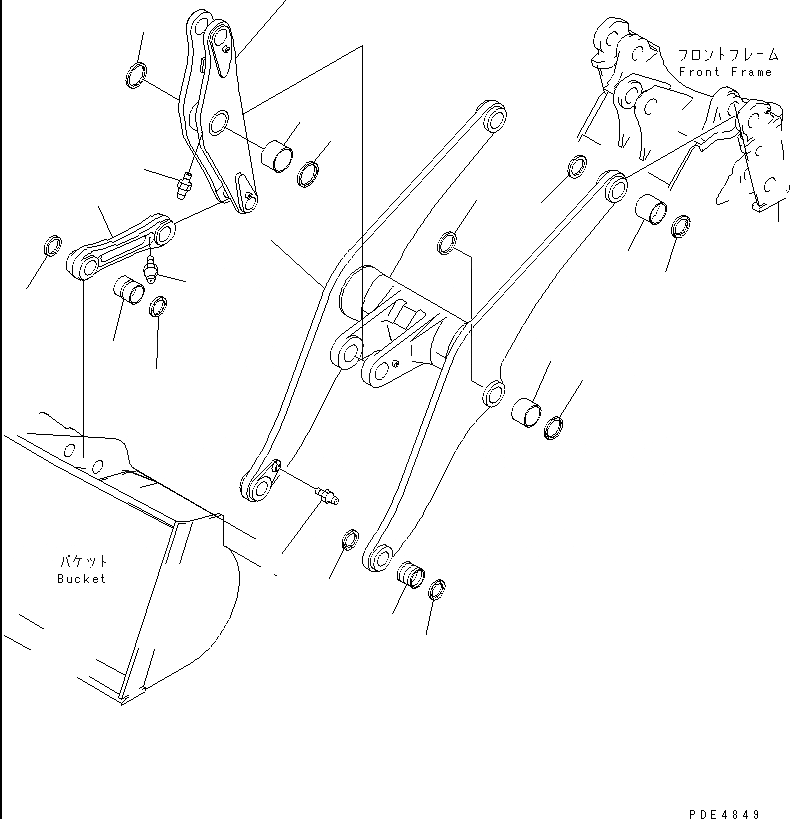 フロントフレーム
Front Frame

バケット
Bucket

PDE4849