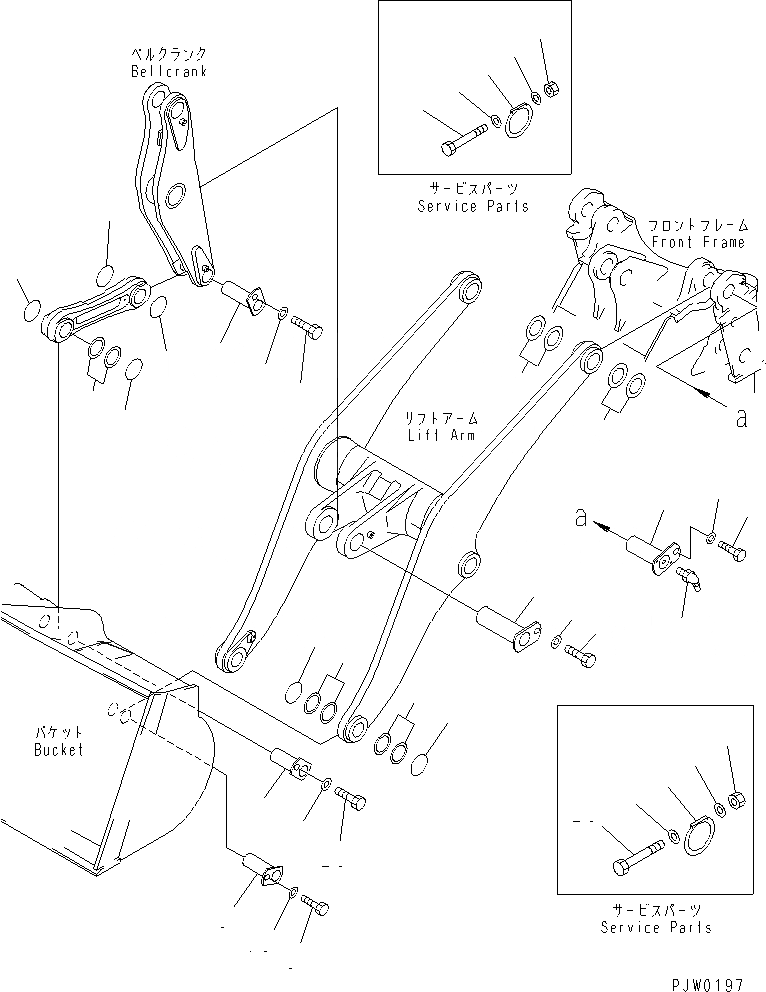 ベルクランク
Bellcrank

サービスパーツ
Service Parts

フロントフレーム
Front Frame

リフトアーム
Lift Arm

a

a

バケット
Bucket

サービスパーツ
Service Parts

PJW0197