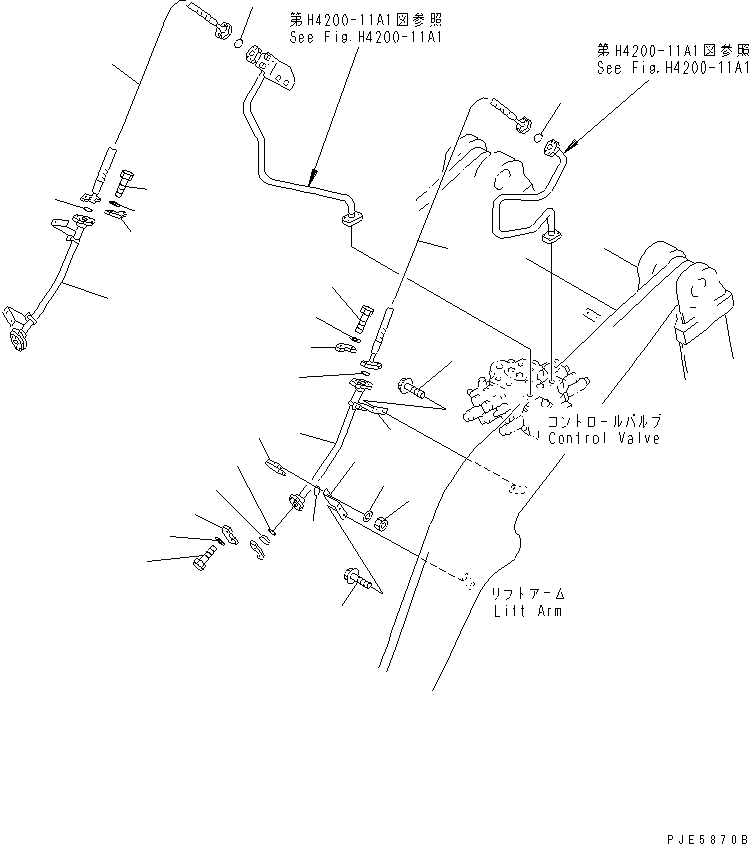 第H4200-11A1図参照
See Fig.H4200-11A1

第H4200-11A1図参照
See Fig.H4200-11A1

コントロールバルブ
Control Valve

リフトアーム
Lift Arm

PJE5870B