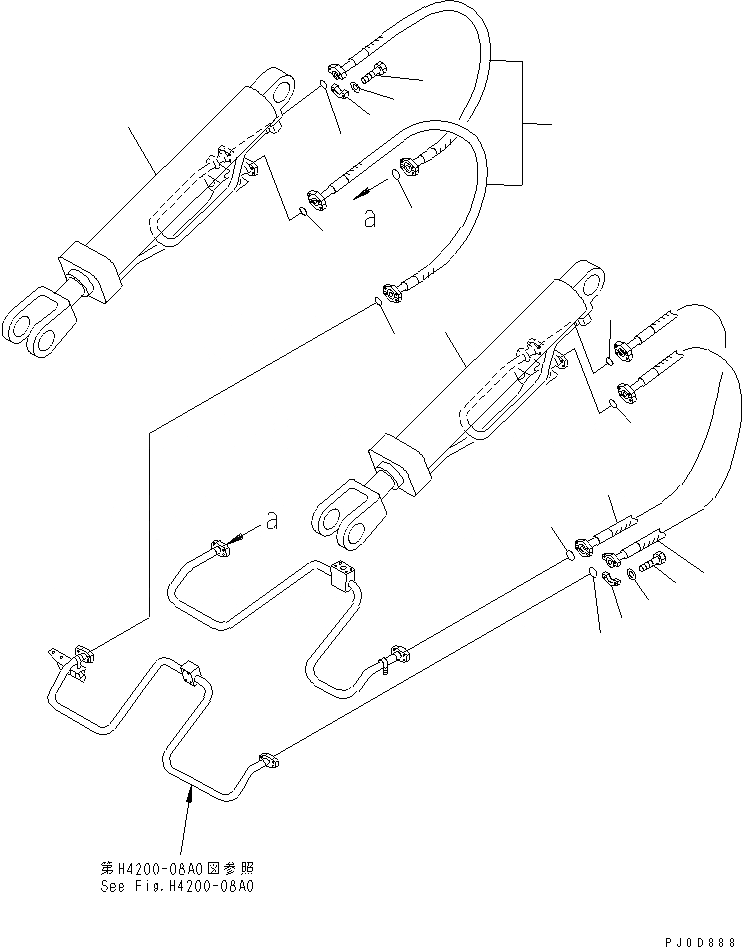 a

a

第H4200-08A0図参照
See Fig.H4200-08A0

PJ0D888