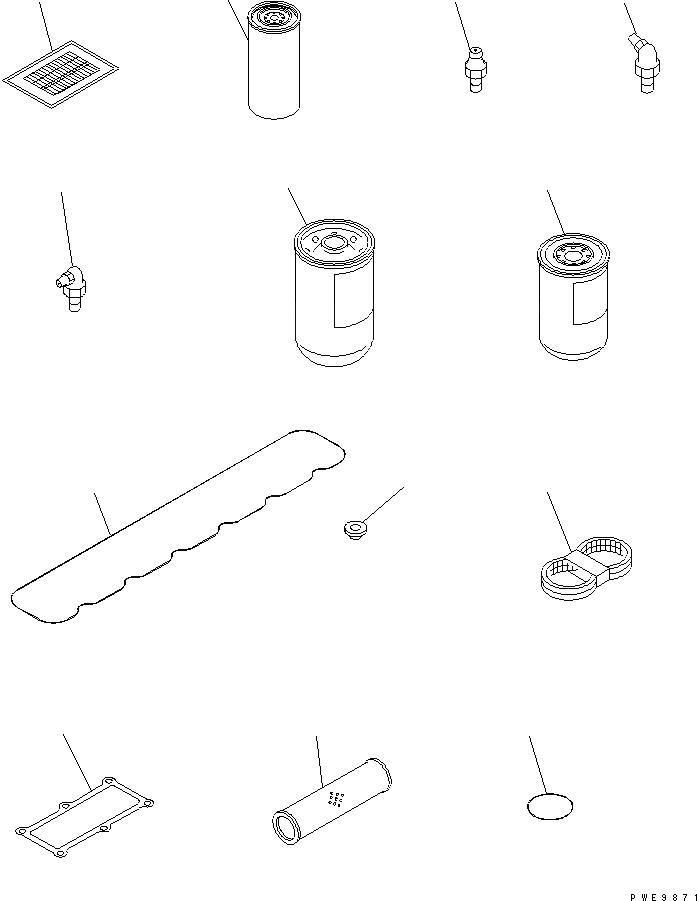 PWE9871