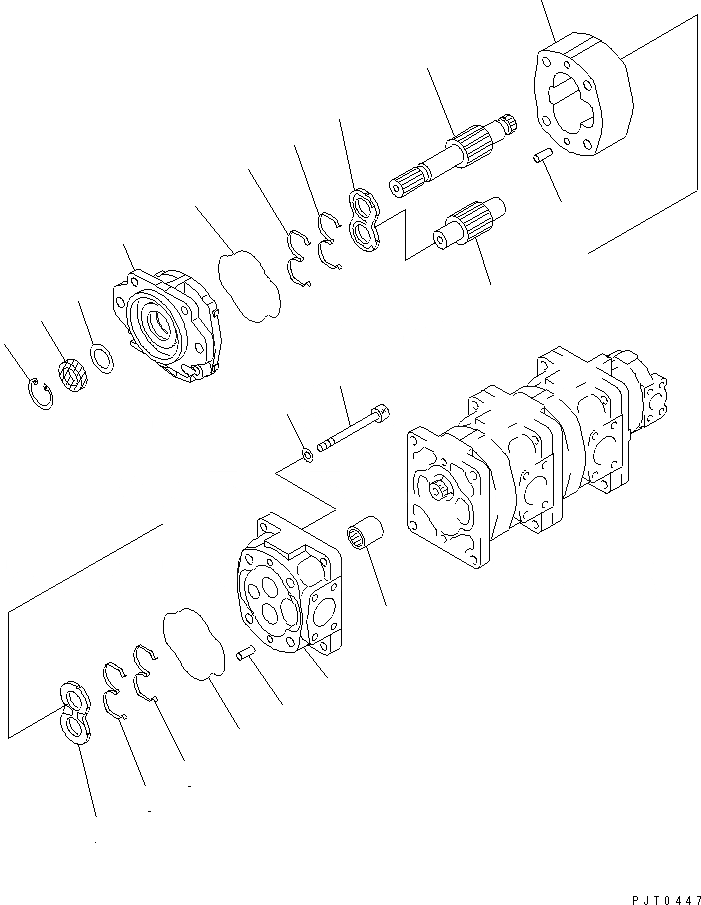 PJT0447