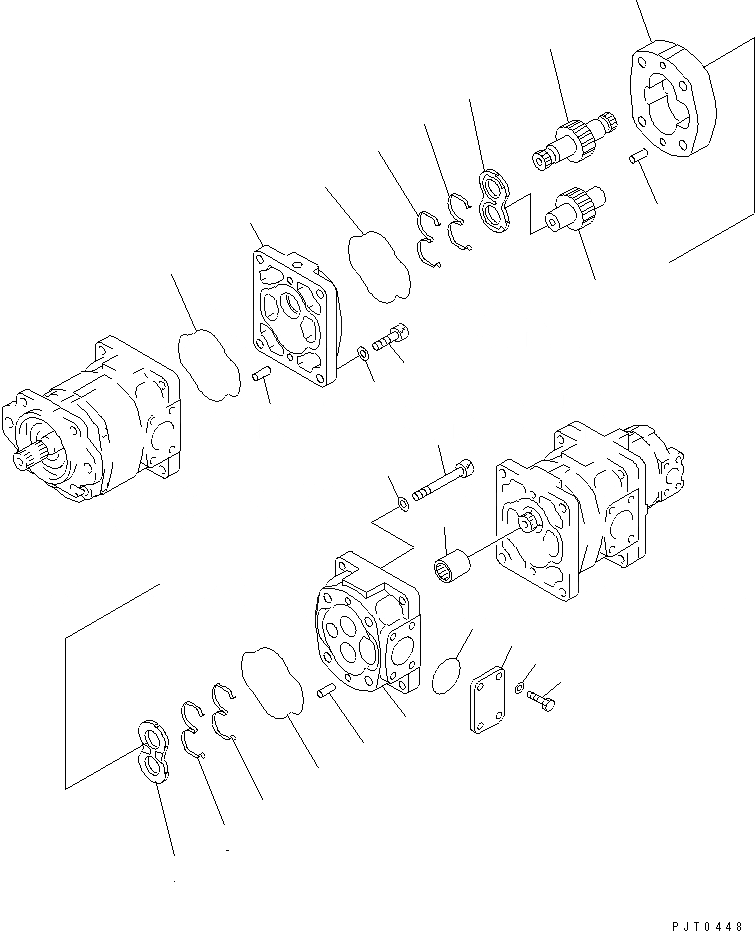 PJT0448