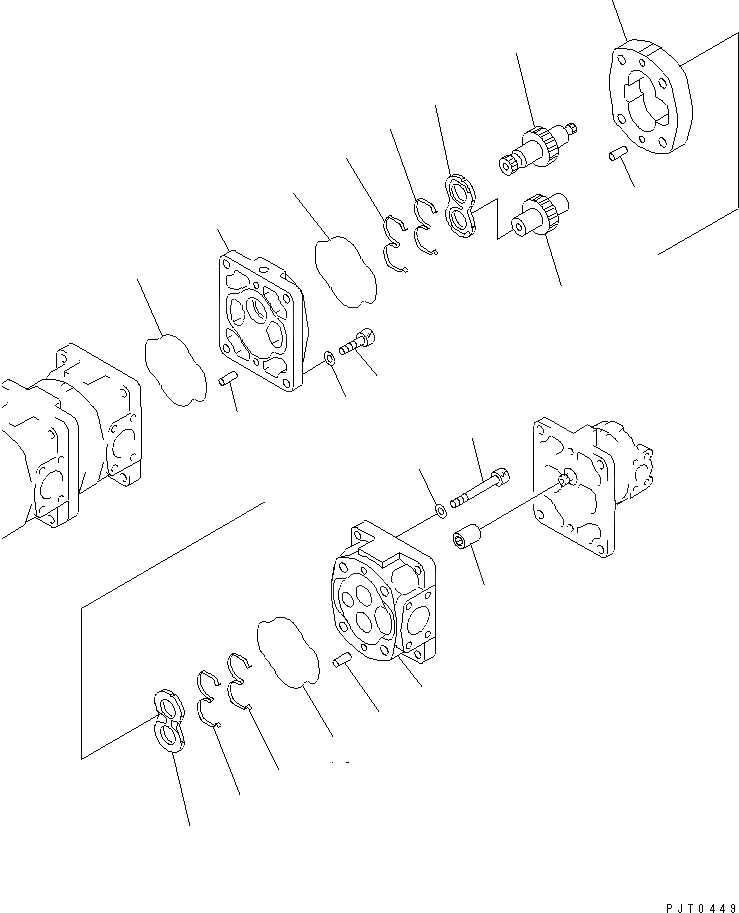 PJT0449