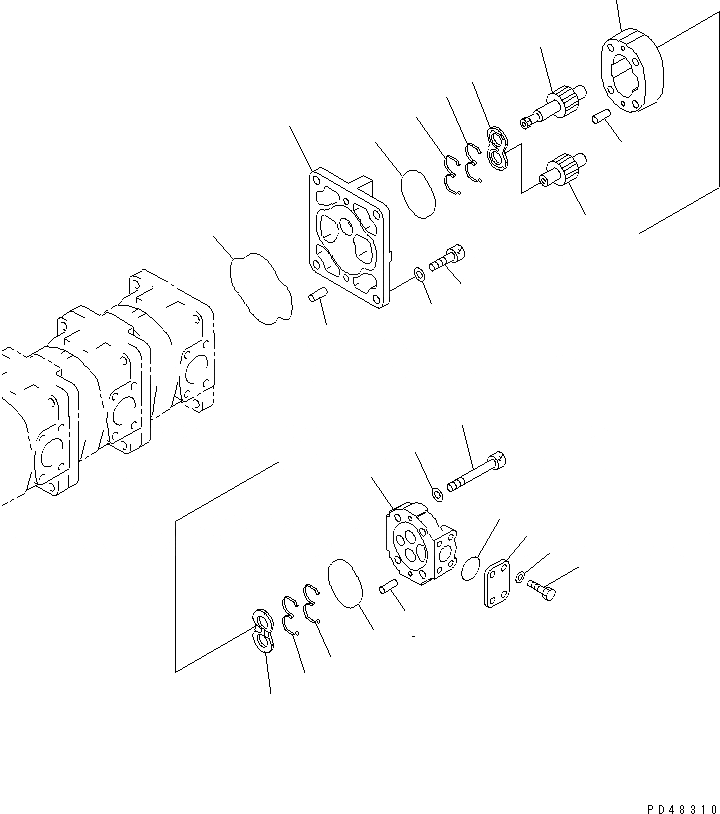 PD48310