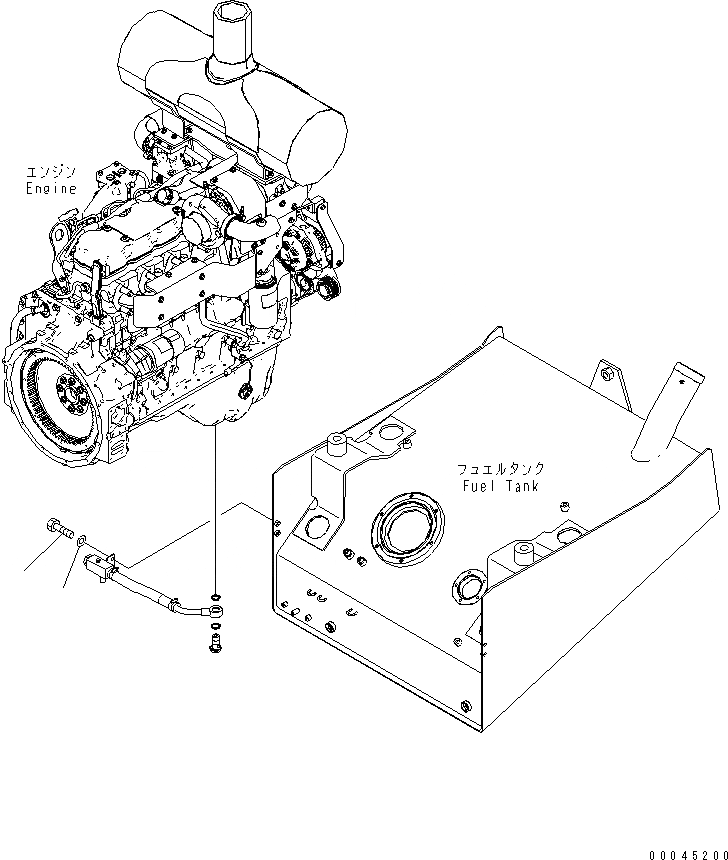 エンジン
Engine

フュエルタンク
Fuel Tank

00045200