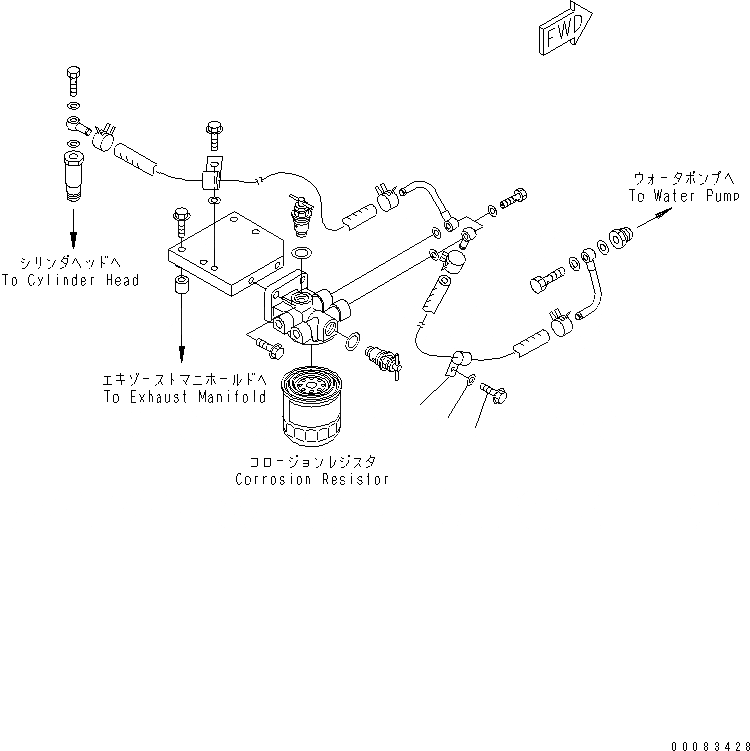 FWD

ウォータポンプへ
To Water Pump

シリンダヘッドへ
To Cylinder Head

エキゾーストマニホールドへ
To Exhaust Manifold

コロージョンレジスタ
Corrosion Resistor

00083428