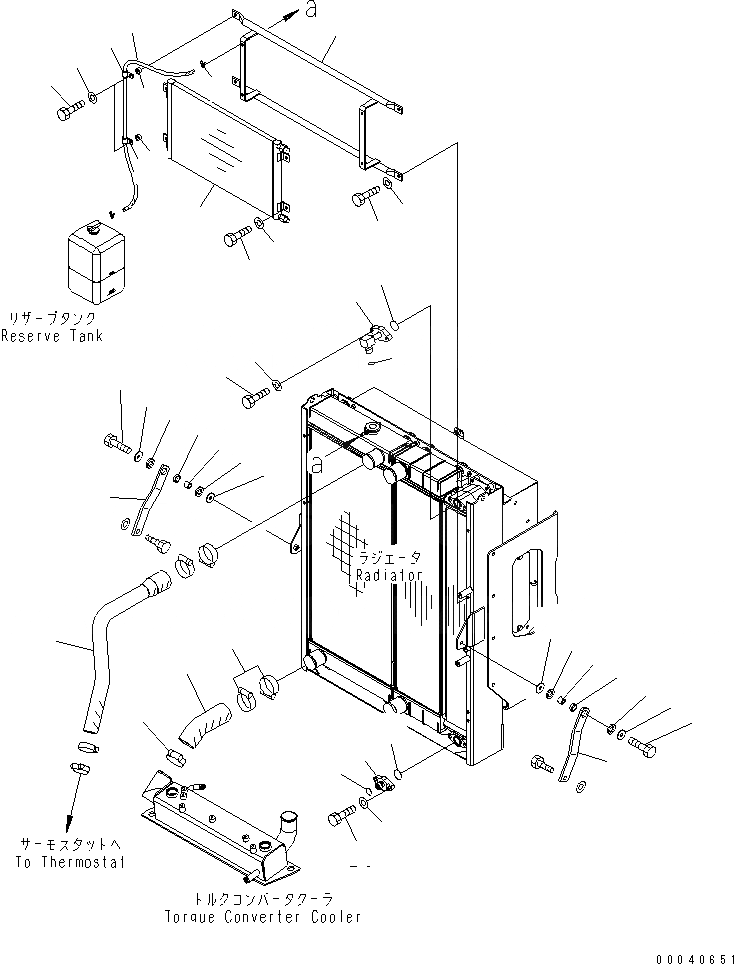 a

リザーブタンク
Reserve Tank

a

ラジエータ
Radiator

サーモスタットへ
To Thermostat

トルクコンバータクーラ
Torque Converter Cooler

00040651