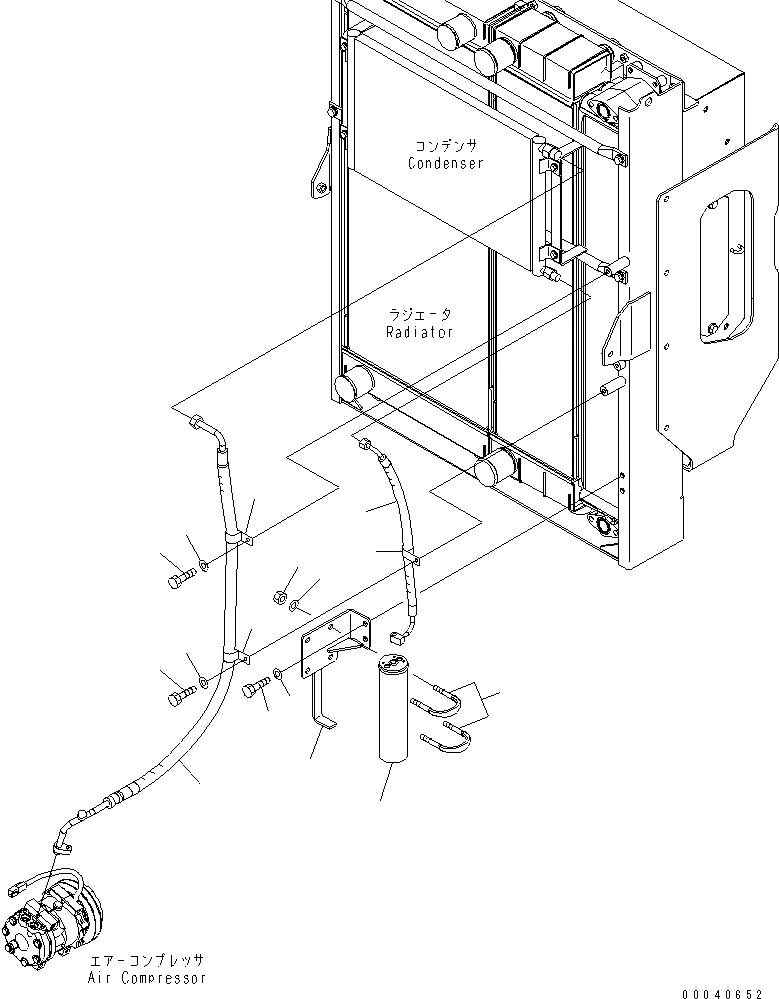 コンデンサ
Condenser

ラジエータ
Radiator

エアーコンプレッサ
Air Compressor

00040652