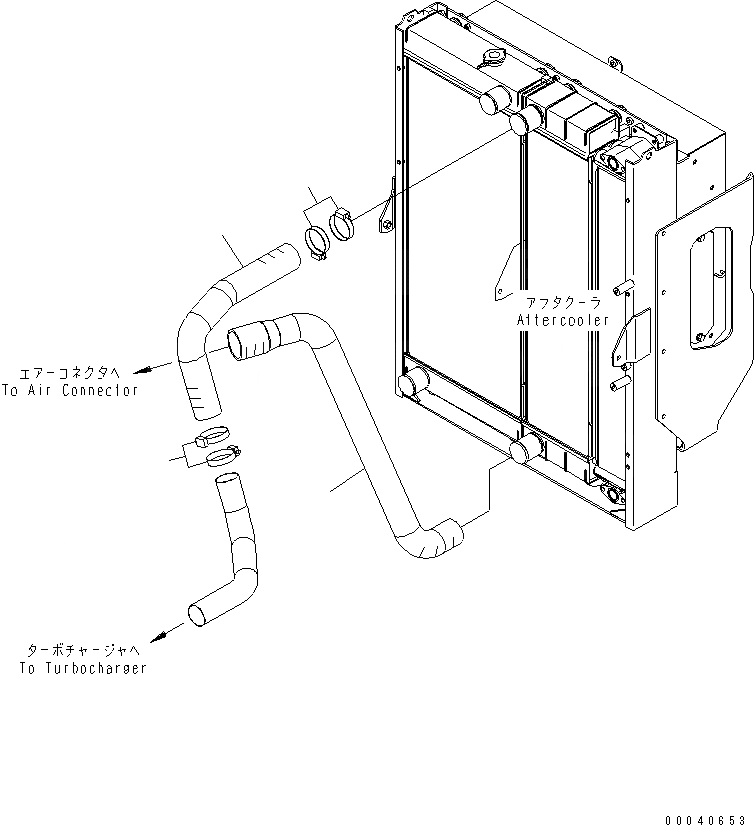 アフタクーラ
Aftercooler

エアーコネクタへ
To Air Connector

ターボチャージャへ
To Turbocharger

00040653