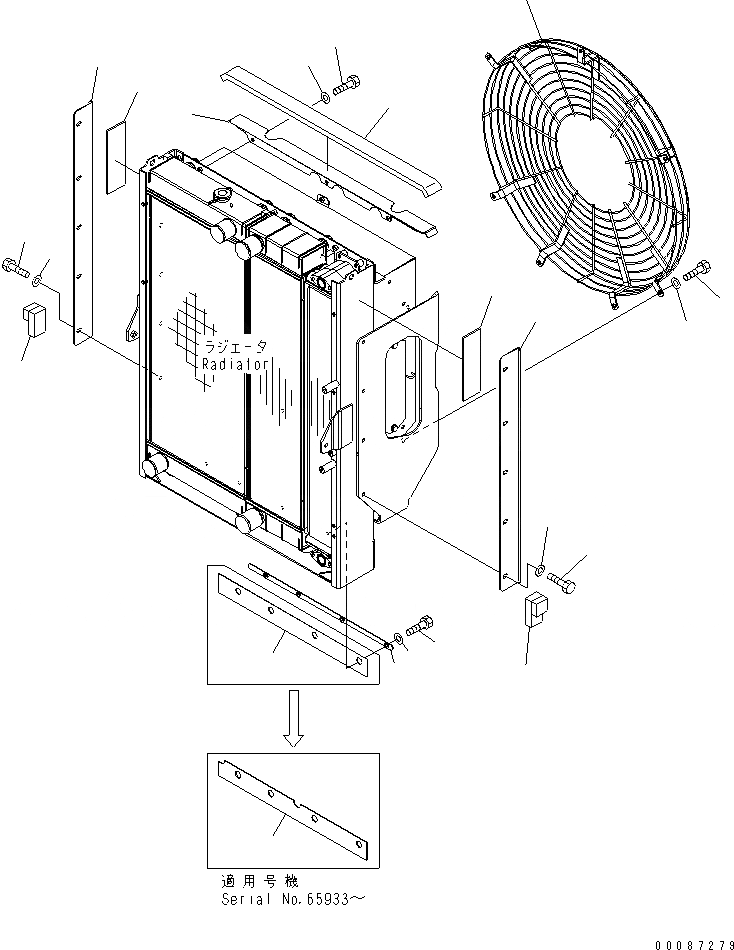 ラジエータ
Radiator

適用号機
Serial No.65933～

00087279