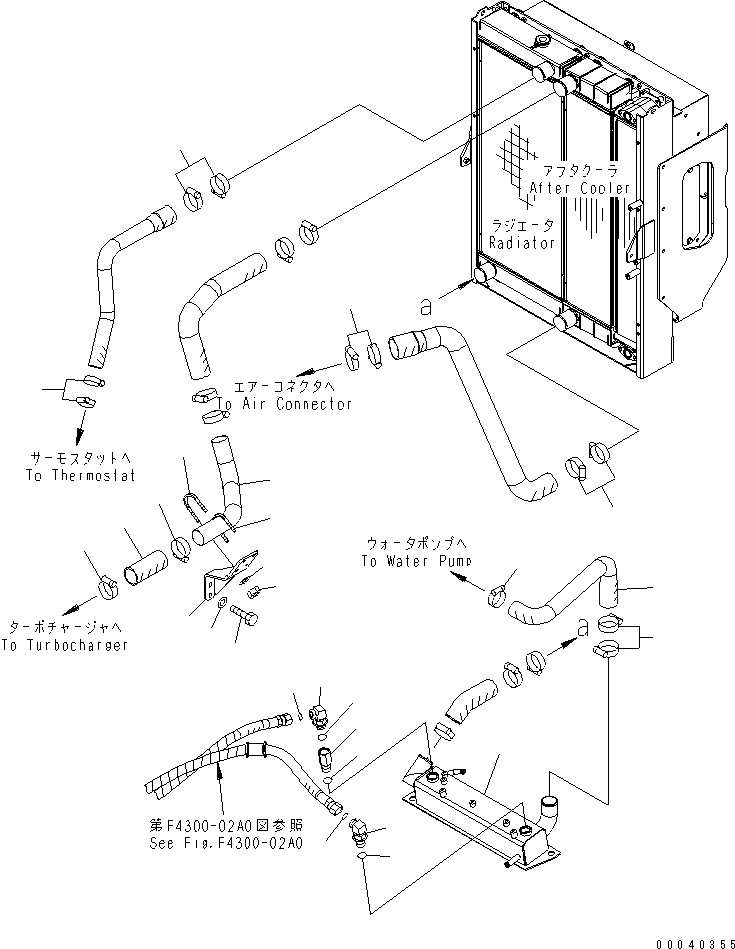 アフタクーラ
After Cooler

ラジエータ
Radiator

a

エアーコネクタへ
To Air Connector

サーモスタットへ
To Thermostat

ウォータポンプへ
To Water Pump

ターボチャージャへ
To Turbocharger

a

第F4300-02A0図参照
See Fig.F4300-02A0

00040355