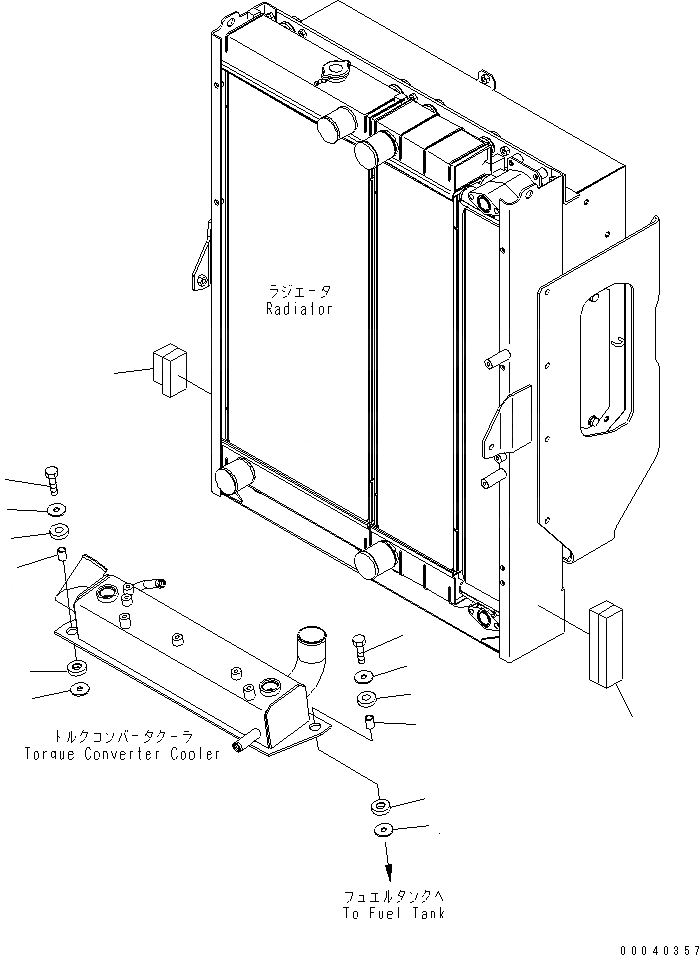 ラジエータ
Radiator

トルクコンバータクーラ
Torque Converter Cooler

フュエルタンクへ
To Fuel Tank

00040357