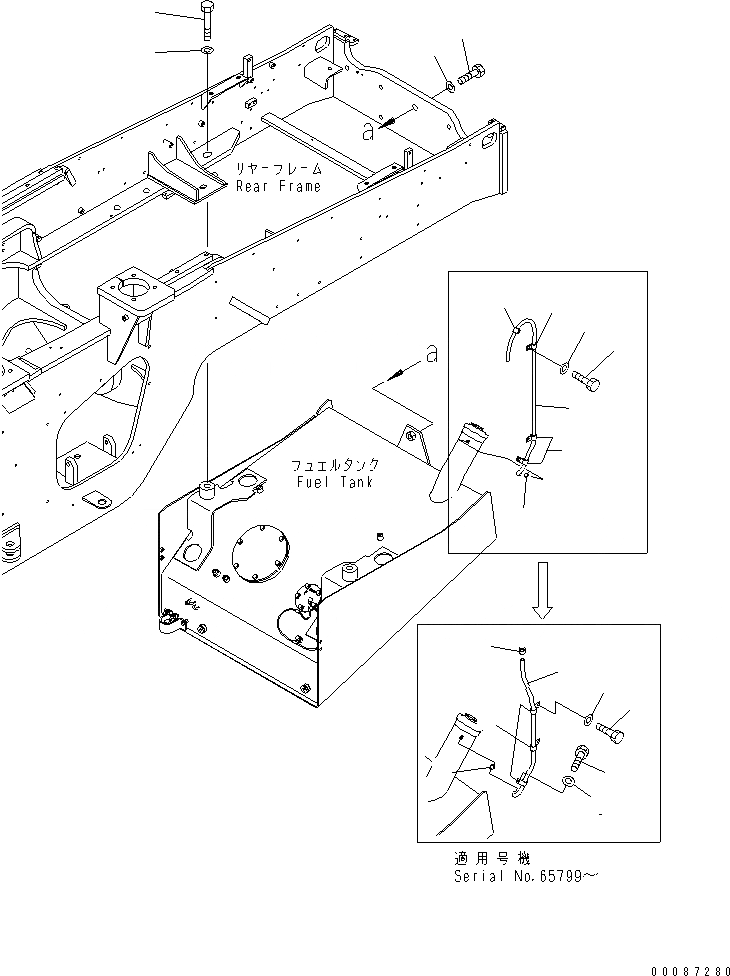 a

リヤーフレーム
Rear Frame

a

フュエルタンク
Fuel Tank

適用号機
Serial No.65799～

00087280