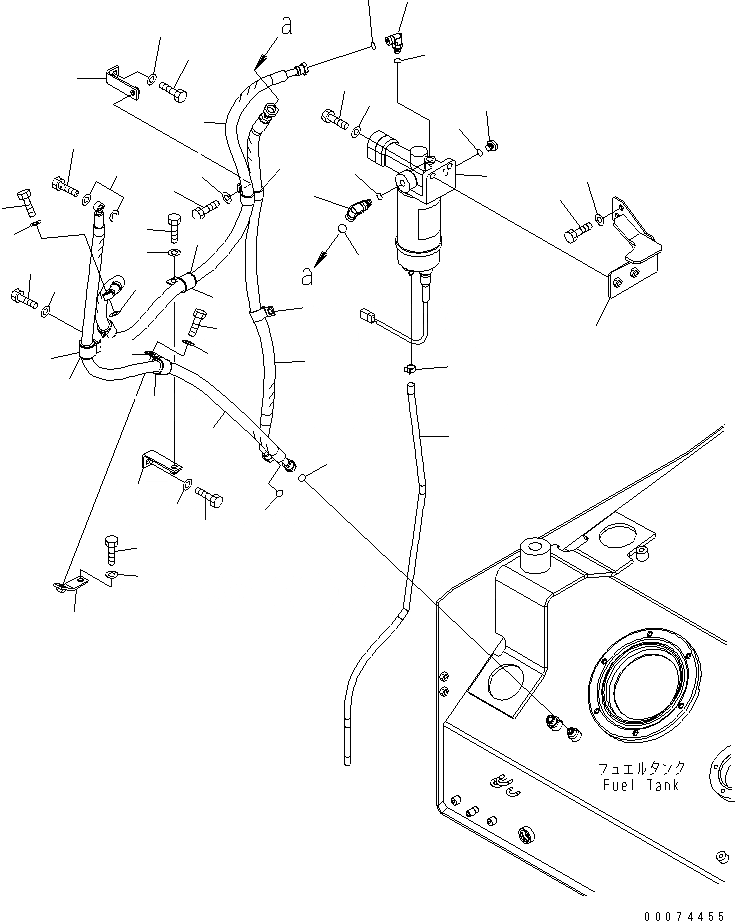 a

a

フュエルタンク
Fuel Tank

00074455