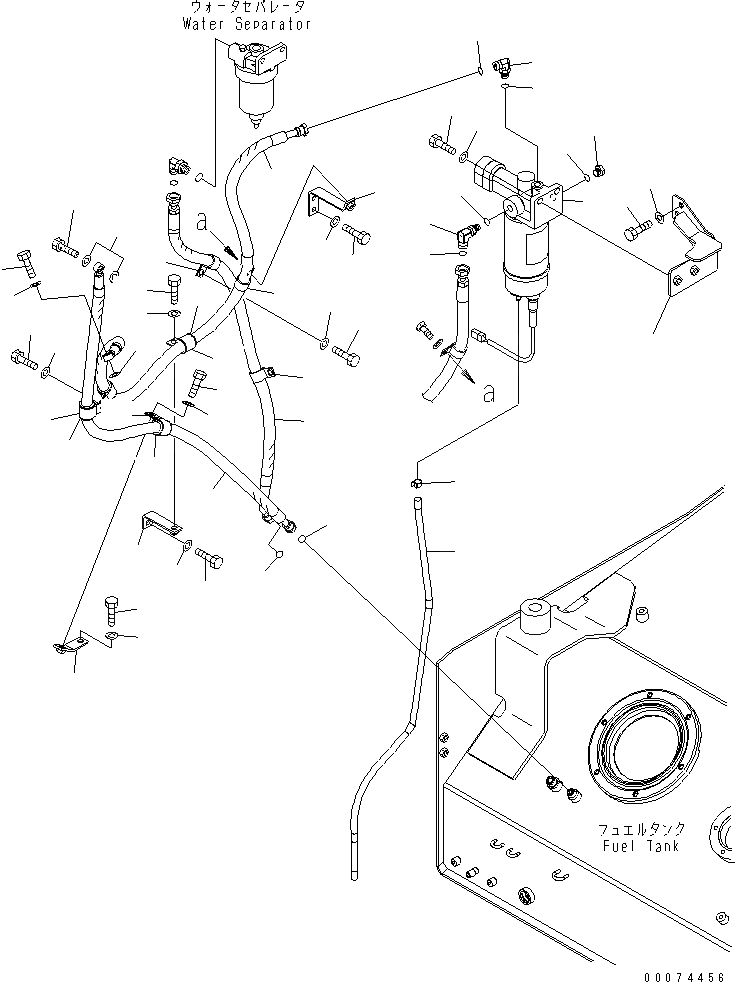 ウォータセパレータ
Water Separator

a

a

フュエルタンク
Fuel Tank

00074456