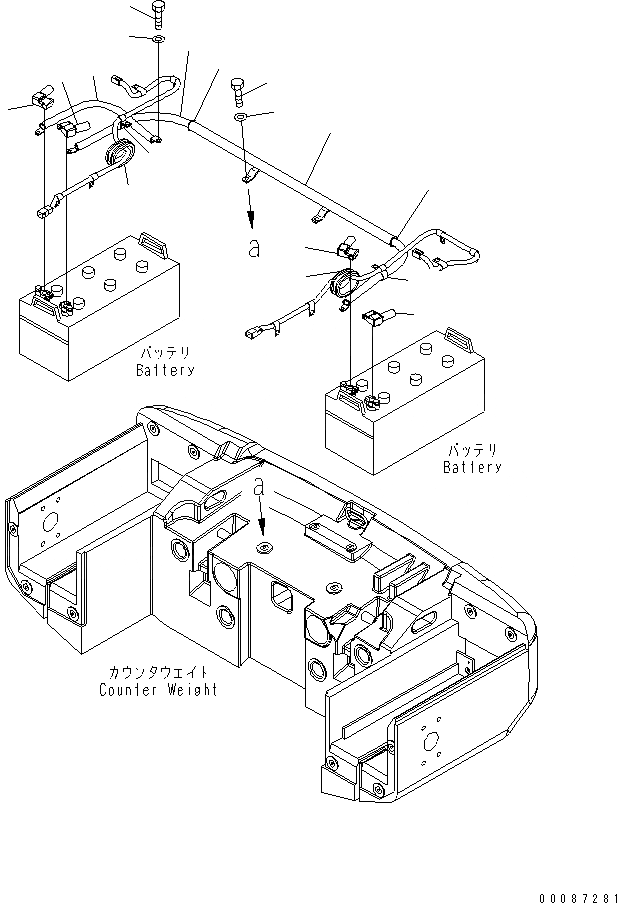 a

バッテリ
Battery

バッテリ
Battery

a

カウンタウエイト
Counter Weight

00087281