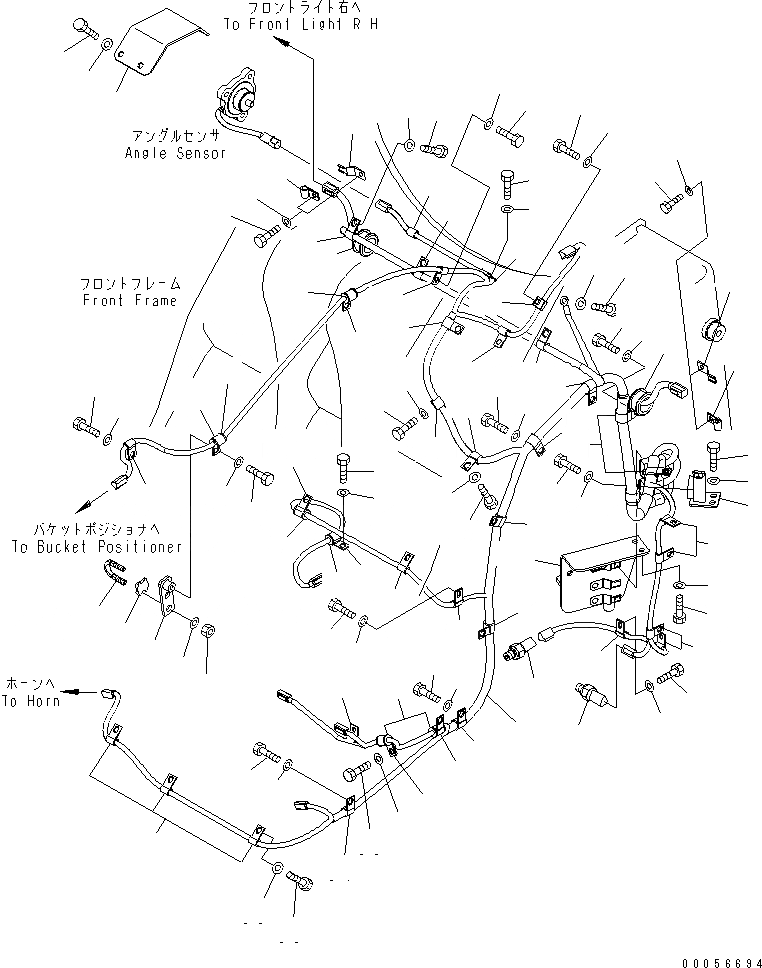 フロントライト右へ
To Front Light R H

アングルセンサ
Angle Sensor

フロントフレーム
Front Frame

バケットポジショナへ
To Bucket Positioner

ホーンへ
To Horn

00056694