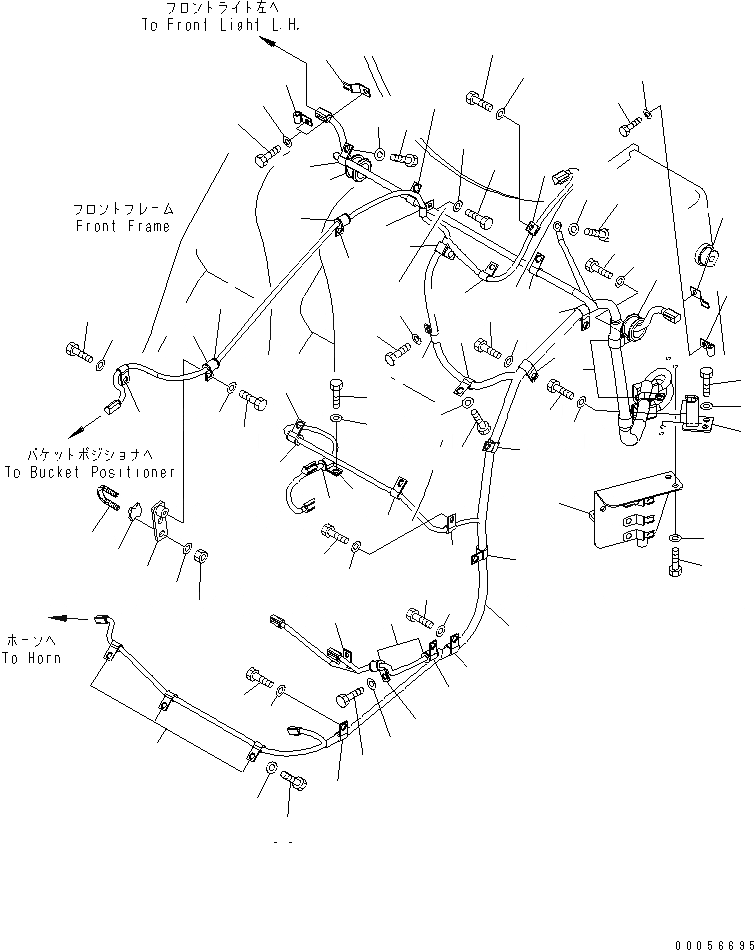 フロントライト左へ
To Front Light L.H.

フロントフレーム
Front Frame

バケットポジショナへ
To Bucket Positioner

ホーンへ
To Horn

00056695