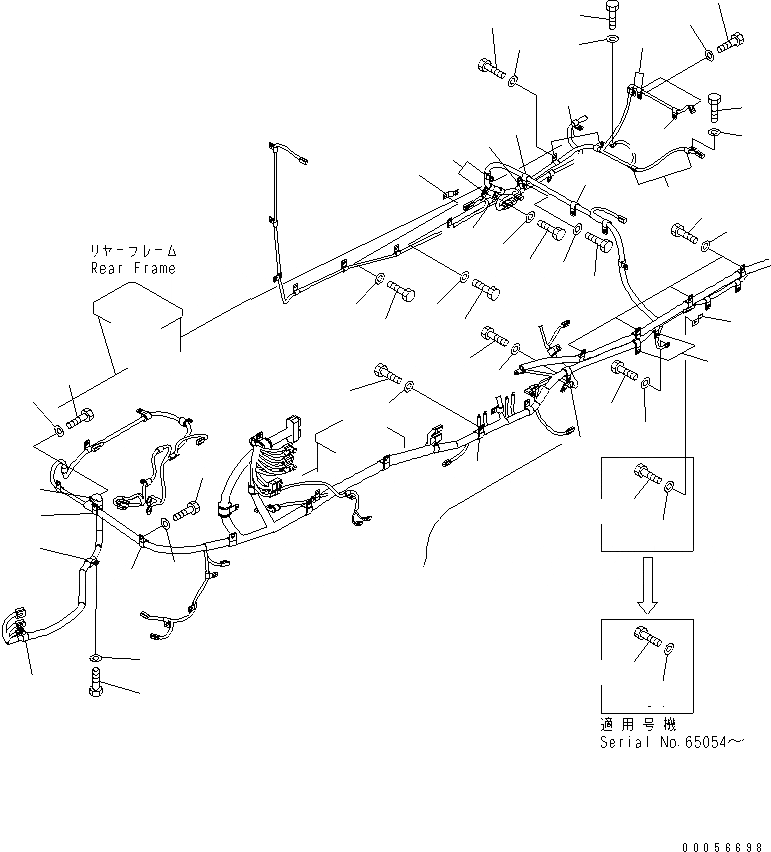 リヤーフレーム
Rear Frame

適用号機
Serial No.65054～

00056698